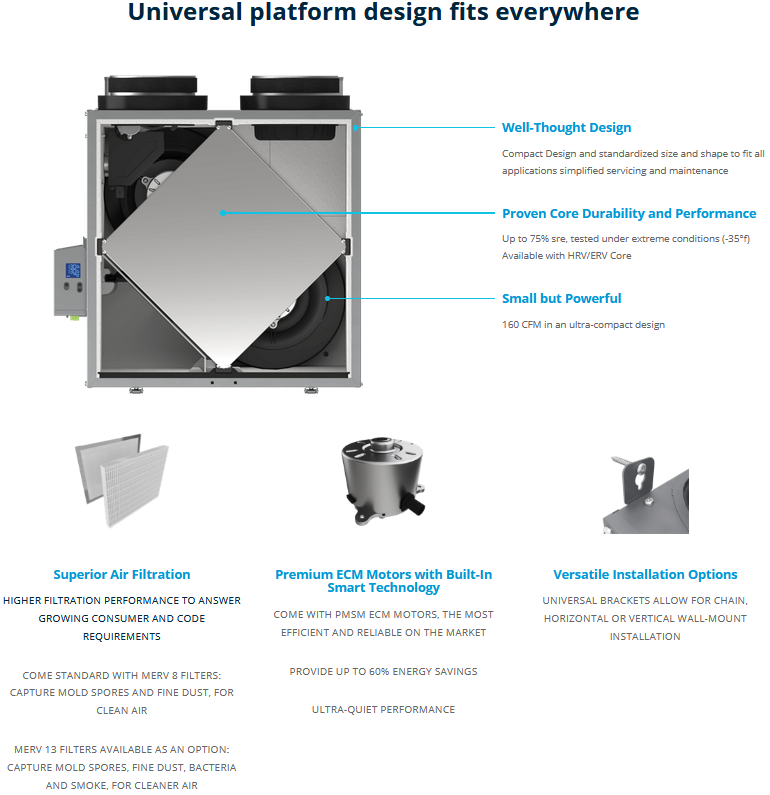 Universal platform design fits everywhere

Well-Thought Design

Compact Design and standardized size and shape to fit all applications simplified servicing and maintenance

Proven Core Durability and Performance

Up to 75% sre, tested under extreme conditions (-35°f) Available with HRV/ERV Core

Small but Powerful

160 CFM in an ultra-compact design

Superior Air Filtration

HIGHER FILTRATION PERFORMANCE TO ANSWER GROWING CONSUMER AND CODE REQUIREMENTS

COME STANDARD WITH MERV 8 FILTERS: CAPTURE MOLD SPORES AND FINE DUST, FOR CLEAN AIR

MERV 13 FILTERS AVAILABLE AS AN OPTION: CAPTURE MOLD SPORES, FINE DUST, BACTERIA AND SMOKE, FOR CLEANER AIR

Premium ECM Motors with Built-In Smart Technology

COME WITH PMSM ECM MOTORS, THE MOST EFFICIENT AND RELIABLE ON THE MARKET

PROVIDE UP TO 60% ENERGY SAVINGS

ULTRA-QUIET PERFORMANCE

Versatile Installation Options

UNIVERSAL BRACKETS ALLOW FOR CHAIN, HORIZONTAL OR VERTICAL WALL-MOUNT INSTALLATION